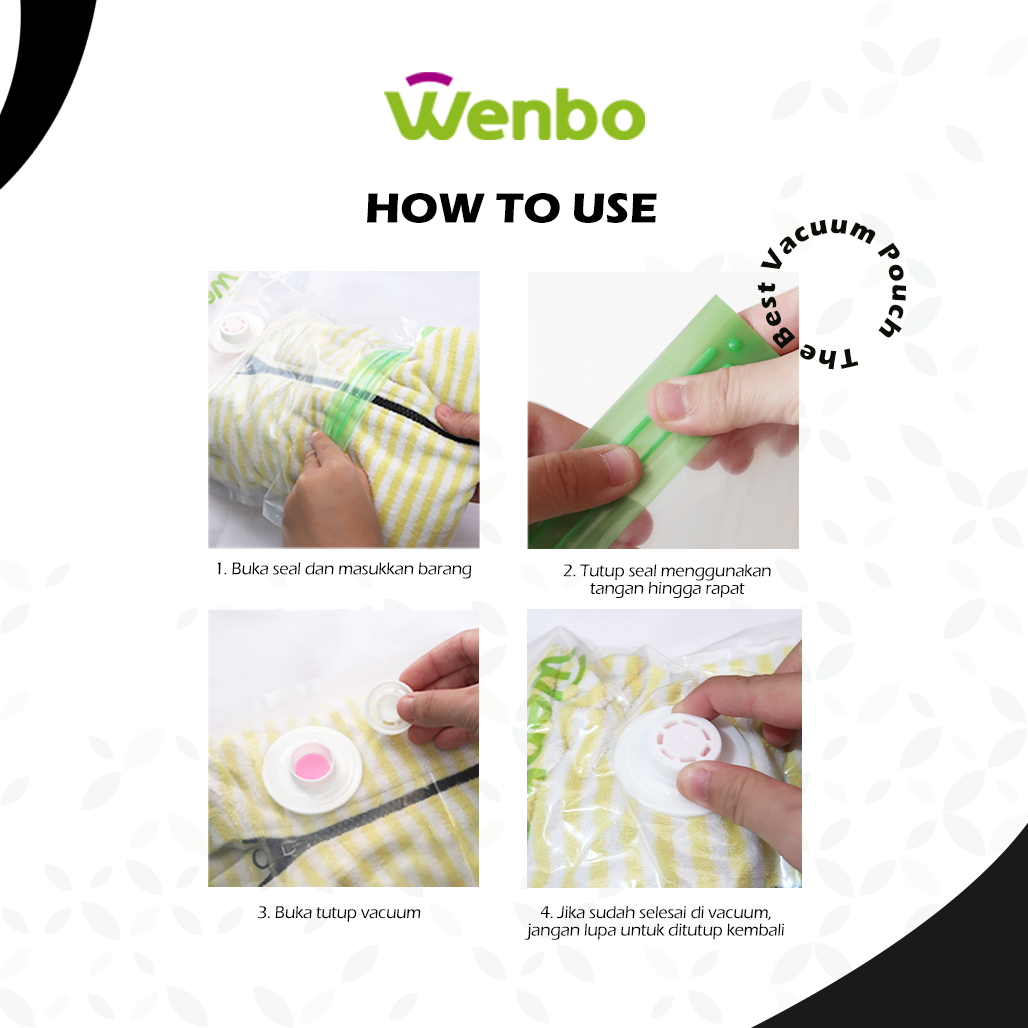 Wenbo

HOW TO USE

The Best Vacuum Pouch

1. Buka seal dan masukkan barang

2. Tutup seal menggunakan tangan hingga rapat

3. Buka tutup vacuum

4. Jika sudah selesai di vacuum, jangan lupa untuk ditutup kembali